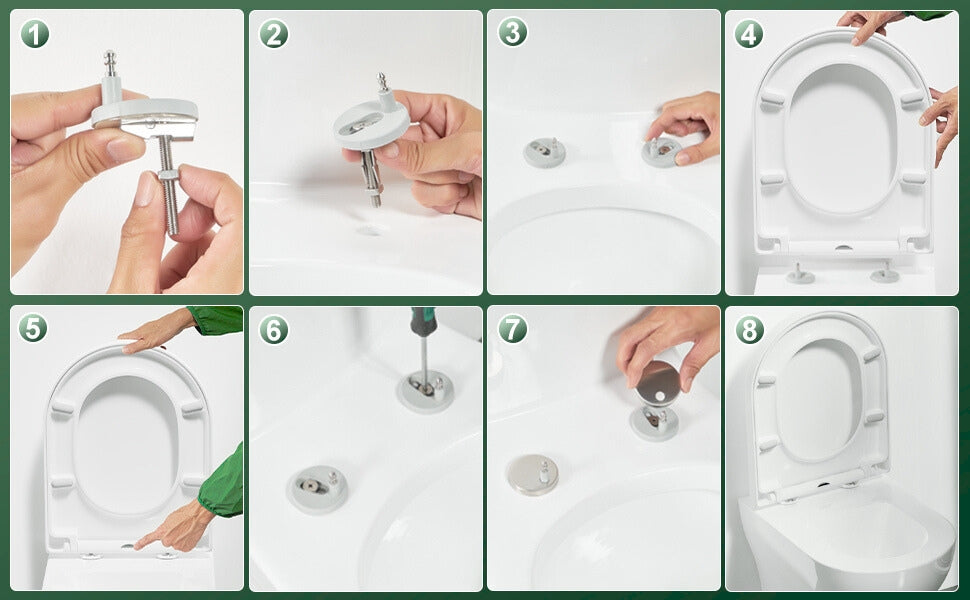 1
2
3
4
5
6
7
8